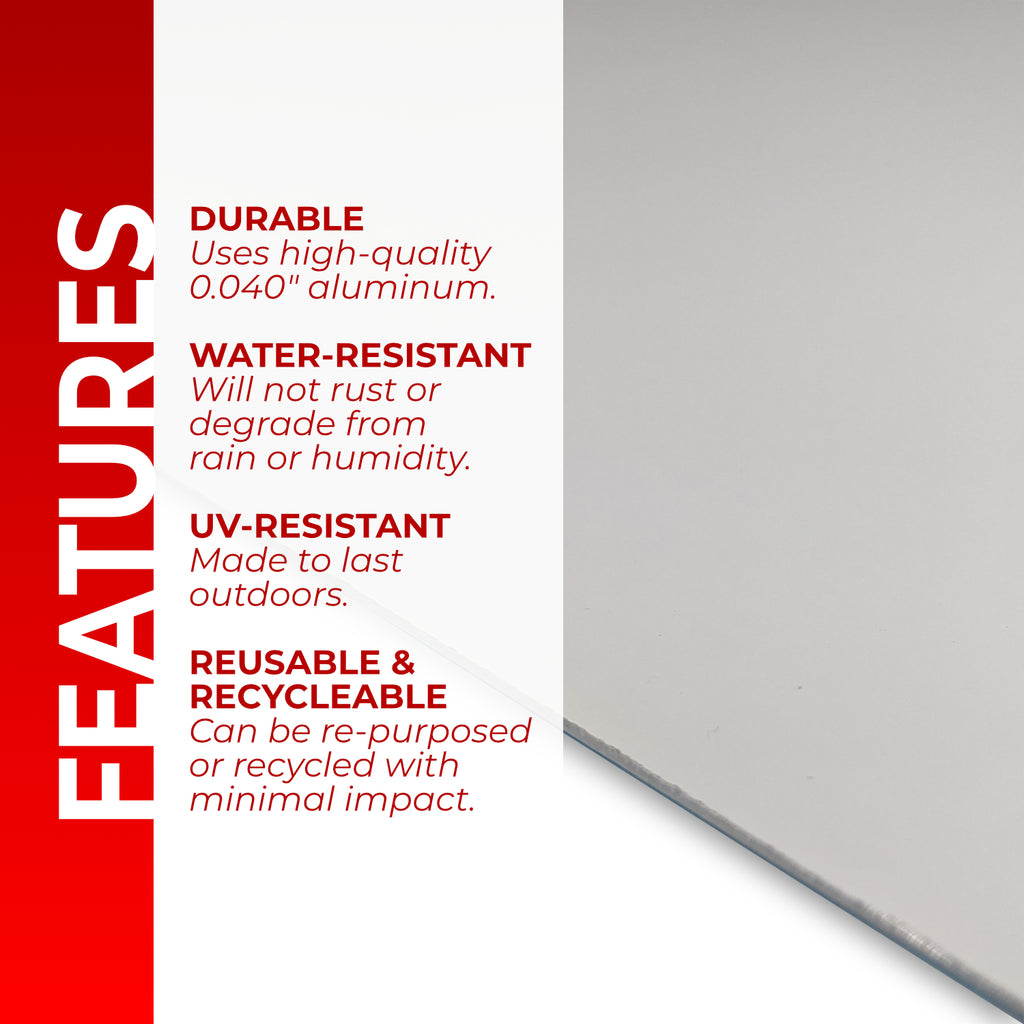 FEATURES

DURABLE
Uses high-quality 0.040" aluminum.

WATER-RESISTANT
Will not rust or degrade from rain or humidity.

UV-RESISTANT
Made to last outdoors.

REUSABLE & RECYCLEABLE
Can be re-purposed or recycled with minimal impact.